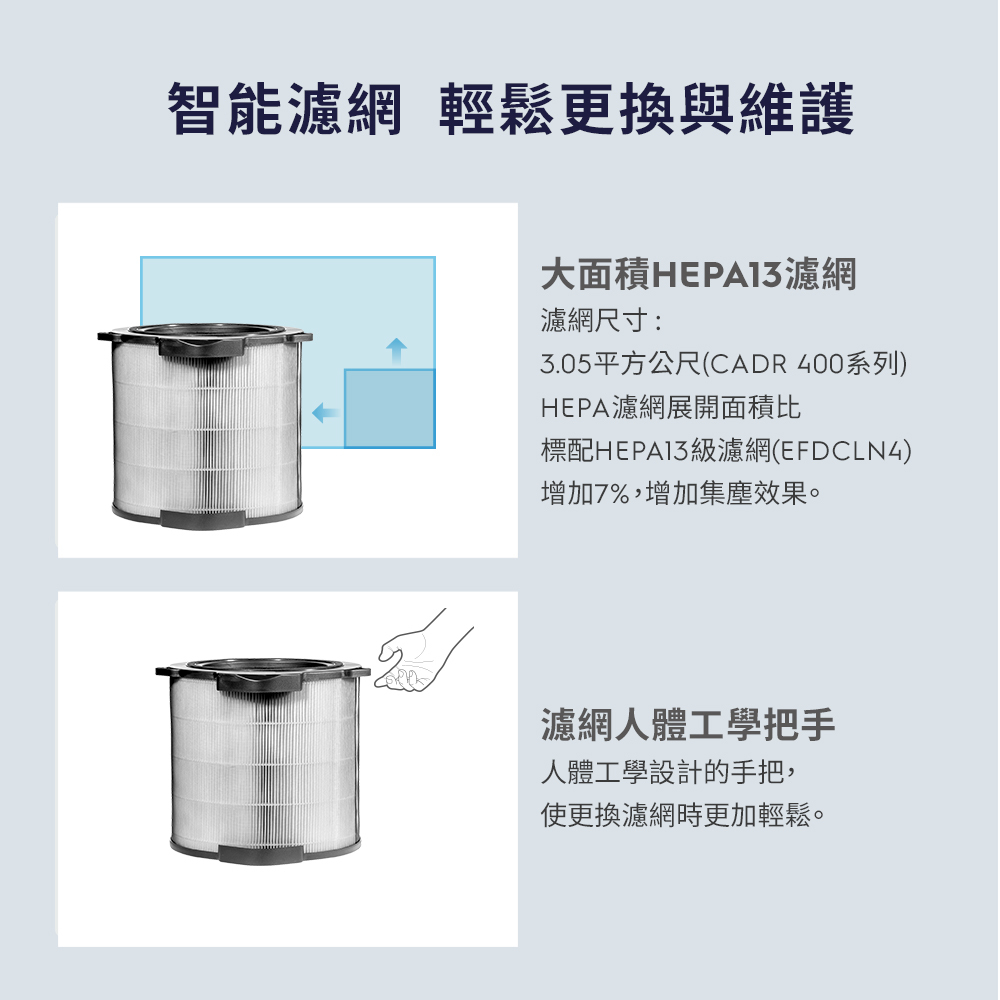 智能濾網 輕鬆更換與維護

大面積HEPA13濾網
濾網尺寸：
3.05平方公尺(CADR 400系列)
HEPA濾網展開面積比
標配HEPA13級濾網(EFDCLN4)
增加7%，增加集塵效果。

濾網人體工學把手
人體工學設計的手把，
使更換濾網時更加輕鬆。