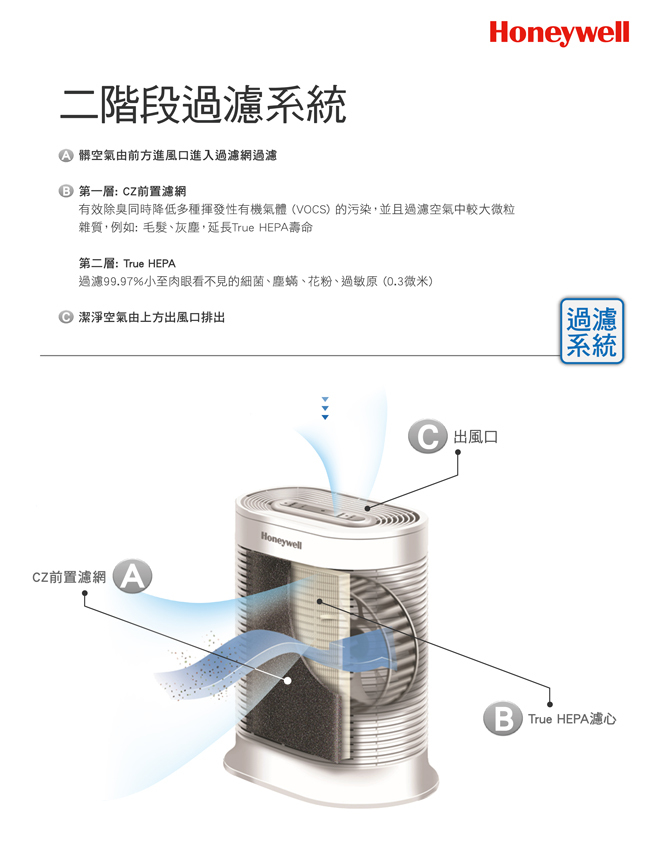 Honeywell

二階段過濾系統

A 髒空氣由前方進風口進入過濾網過濾

B 第一層: CZ前置濾網
有效除臭同時降低多種揮發性有機氣體 (VOCS) 的污染，並且過濾空氣中較大微粒雜質，例如: 毛髮、灰塵，延長True HEPA壽命

第二層: True HEPA
過濾99.97%小至肉眼看不見的細菌、塵蟎、花粉、過敏原 (0.3微米)

C 潔淨空氣由上方出風口排出

過濾系統

C 出風口

Honeywell

CZ前置濾網 A

B True HEPA濾心