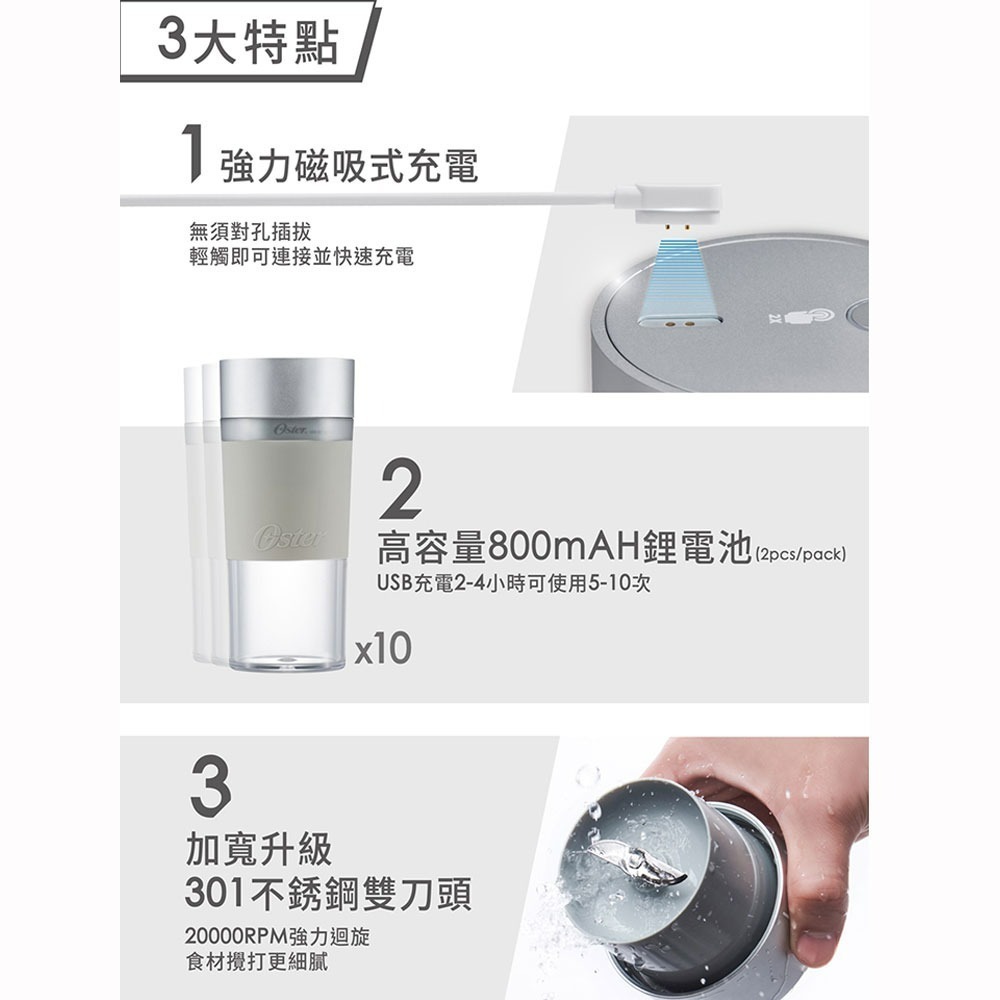 3大特點

1 強力磁吸式充電

無須對孔插拔
輕觸即可連接並快速充電

Oster

Oster

2
高容量800mAH鋰電池(2pcs/pack)
USB充電2-4小時可使用5-10次

x10

3
加寬升級
301不銹鋼雙刀頭

20000RPM強力迴旋
食材攪打更細膩