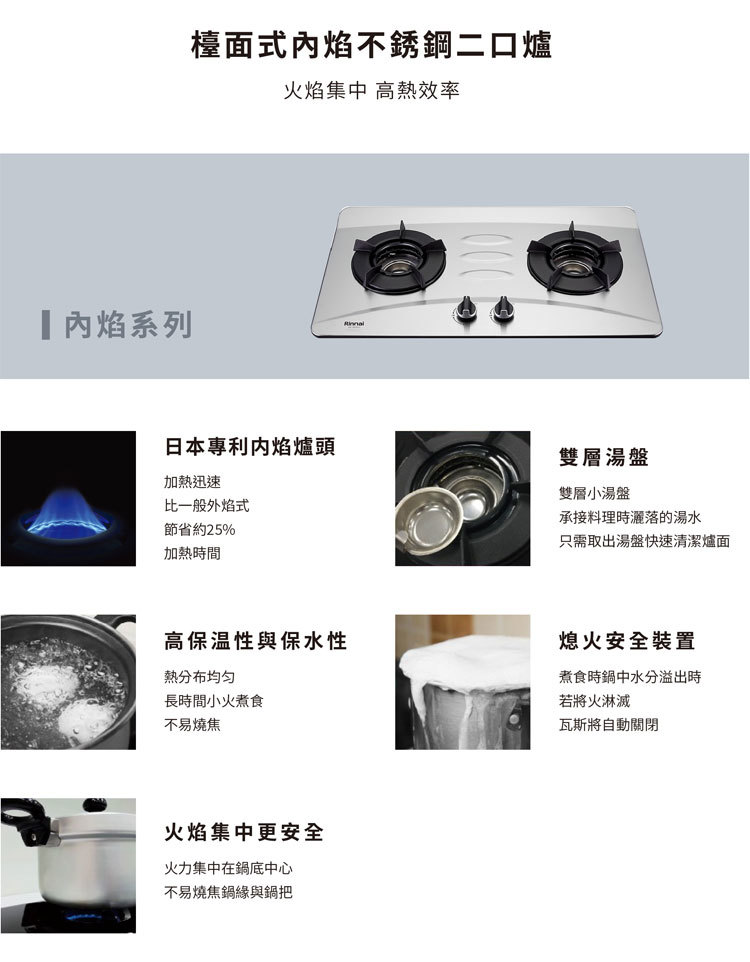 檯面式內焰不銹鋼二口爐

火焰集中 高熱效率

內焰系列

Rinnai

日本專利內焰爐頭

加熱迅速
比一般外焰式
節省約25%
加熱時間

雙層湯盤

雙層小湯盤
承接料理時灑落的湯水
只需取出湯盤快速清潔爐面

高保溫性與保水性

熱分布均勻
長時間小火煮食
不易燒焦

熄火安全裝置

煮食時鍋中水分溢出時
若將火淋滅
瓦斯將自動關閉

火焰集中更安全

火力集中在鍋底中心
不易燒焦鍋緣與鍋把