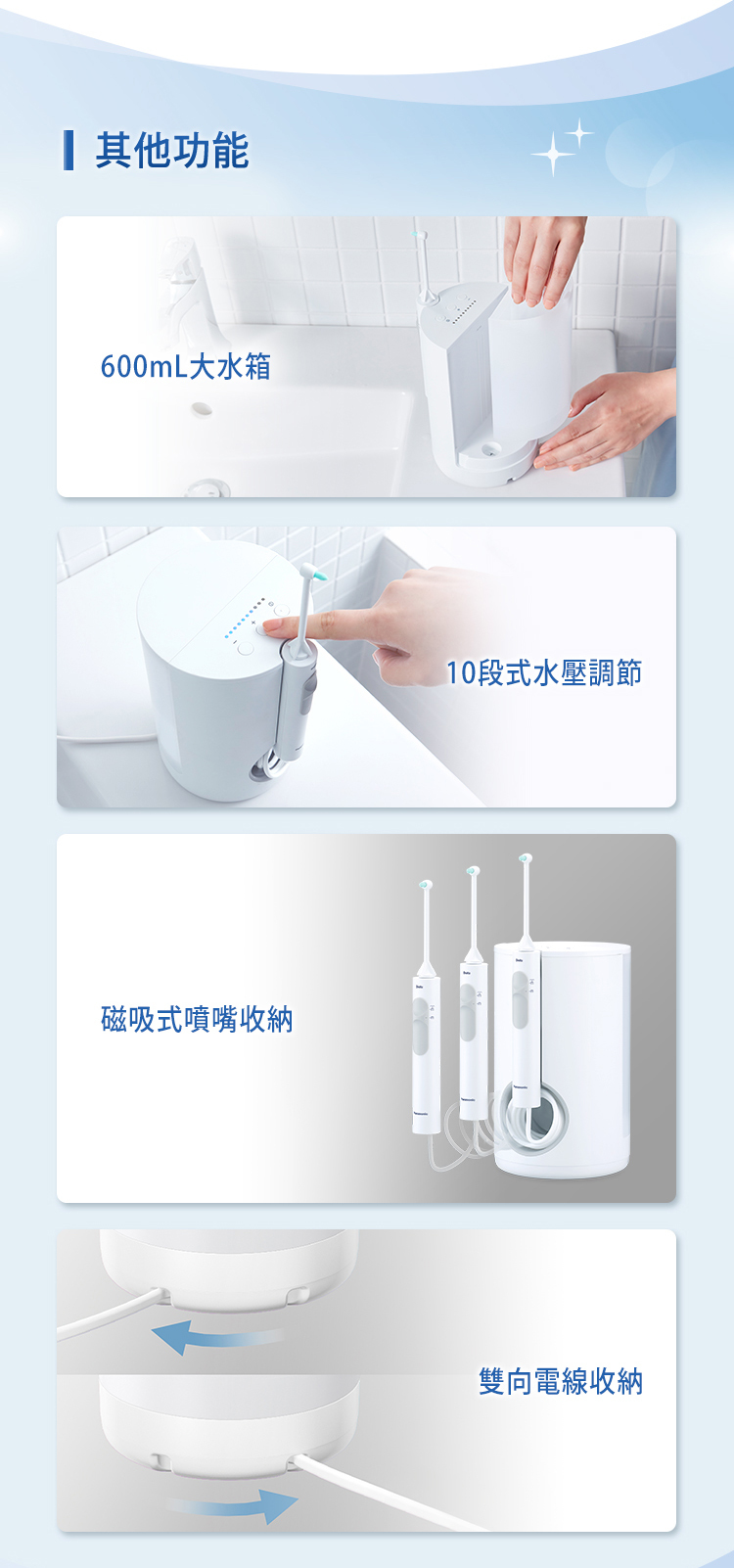 其他功能

600mL大水箱

10段式水壓調節

磁吸式噴嘴收納

雙向電線收納