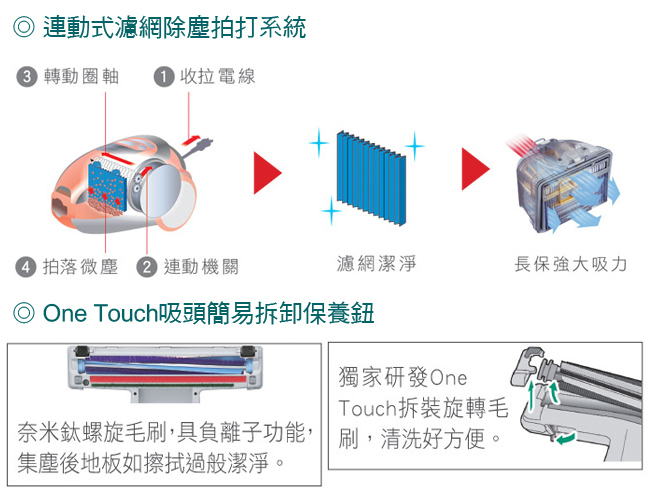 ◎ 連動式濾網除塵拍打系統

3 轉動圈軸
1 收拉電線
4 拍落微塵
2 連動機關

濾網潔淨

長保強大吸力

◎ One Touch吸頭簡易拆卸保養鈕

奈米鈦螺旋毛刷，具負離子功能，集塵後地板如擦拭過般潔淨。

獨家研發One Touch拆裝旋轉毛刷，清洗好方便。