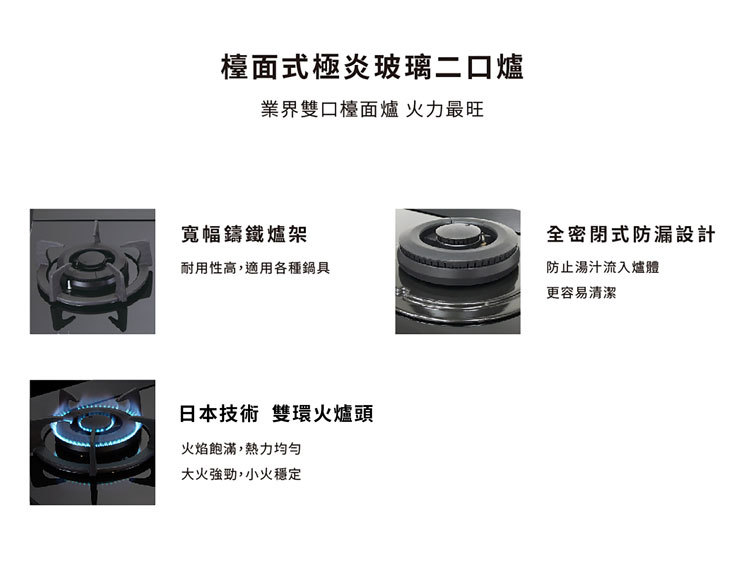 檯面式極炎玻璃二口爐

業界雙口檯面爐 火力最旺

寬幅鑄鐵爐架

耐用性高,適用各種鍋具

全密閉式防漏設計

防止湯汁流入爐體

更容易清潔

日本技術 雙環火爐頭

火焰飽滿,熱力均勻

大火強勁,小火穩定