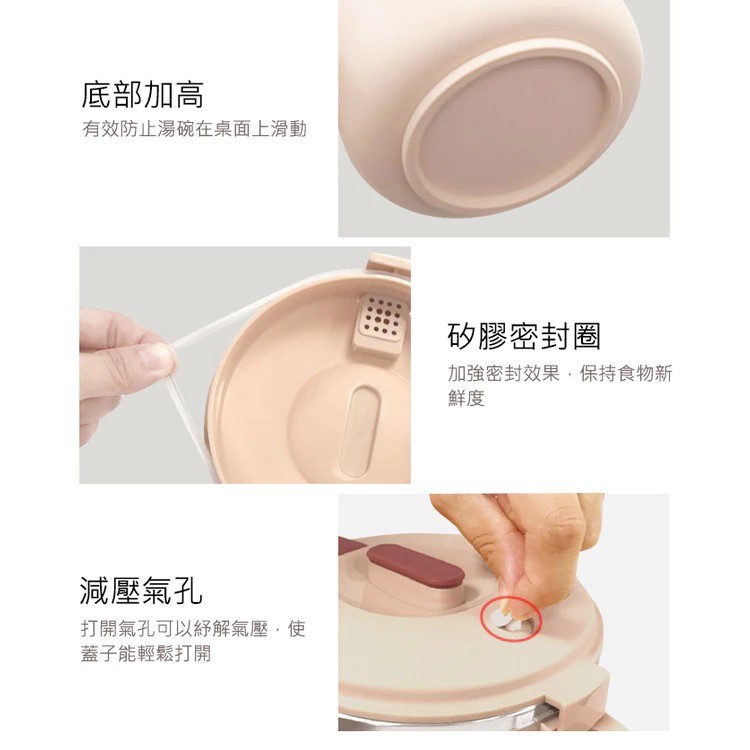 底部加高

有效防止湯碗在桌面上滑動

矽膠密封圈

加強密封效果，保持食物新鮮度

減壓氣孔

打開氣孔可以紓解氣壓，使蓋子能輕鬆打開