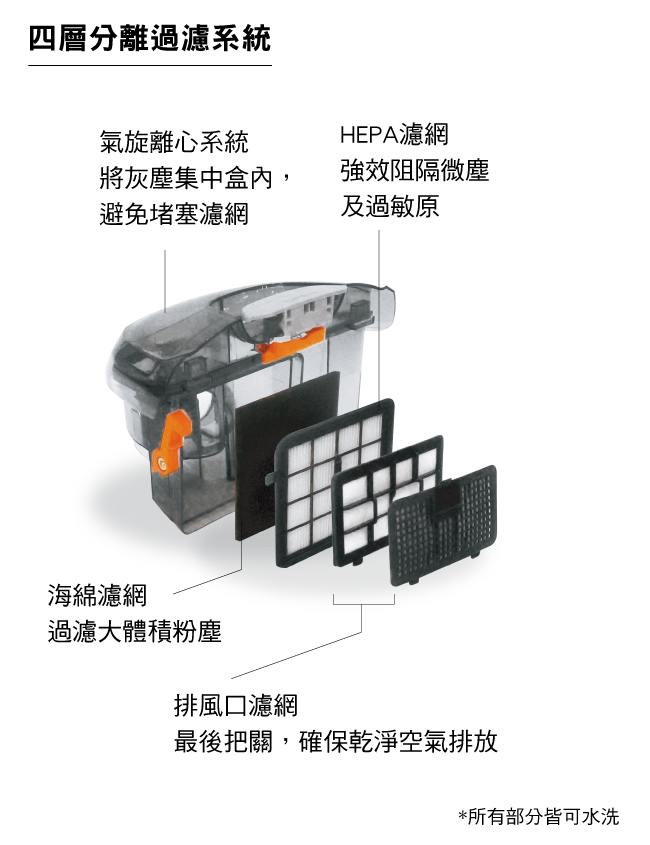 四層分離過濾系統

氣旋離心系統
將灰塵集中盒內，
避免堵塞濾網

HEPA濾網
強效阻隔微塵
及過敏原

海綿濾網
過濾大體積粉塵

排風口濾網
最後把關，確保乾淨空氣排放

*所有部分皆可水洗