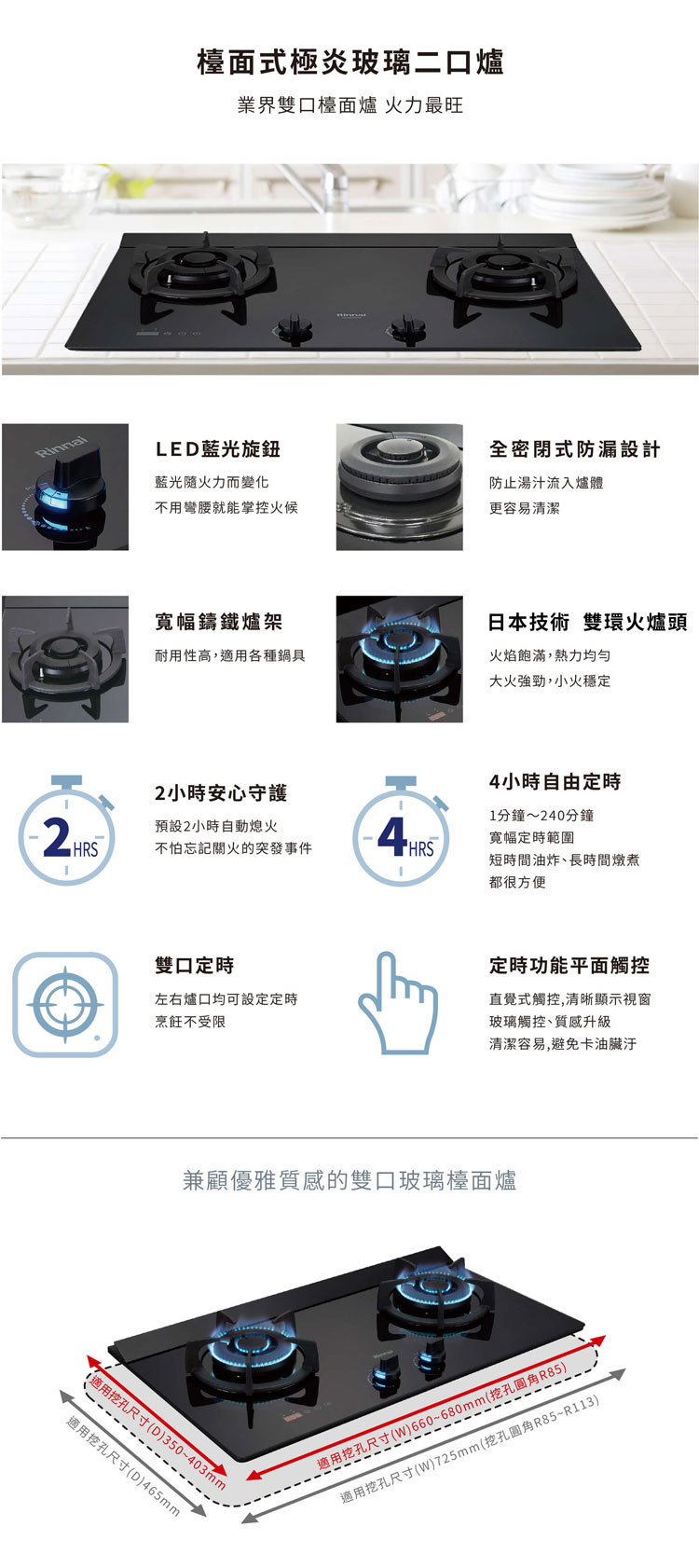 檯面式極炎玻璃二口爐

業界雙口檯面爐 火力最旺

Rinnai

Rinnai

LED藍光旋鈕

藍光隨火力而變化
不用彎腰就能掌控火候

全密閉式防漏設計

防止湯汁流入爐體
更容易清潔

寬幅鑄鐵爐架

耐用性高，適用各種鍋具

日本技術 雙環火爐頭

火焰飽滿，熱力均勻
大火強勁，小火穩定

2HRS

2小時安心守護

預設2小時自動熄火
不怕忘記關火的突發事件

4HRS

4小時自由定時

1分鐘～240分鐘
寬幅定時範圍
短時間油炸、長時間燉煮
都很方便

雙口定時

左右爐口均可設定定時
烹飪不受限

定時功能平面觸控

直覺式觸控，清晰顯示視窗
玻璃觸控、質感升級
清潔容易，避免卡油臟汙

兼顧優雅質感的雙口玻璃檯面爐

適用挖孔尺寸(D)350~403mm

適用挖孔尺寸(D)465mm

適用挖孔尺寸(W)660~680mm(挖孔圓角R85)

適用挖孔尺寸(W)725mm(挖孔圓角R85~R113)