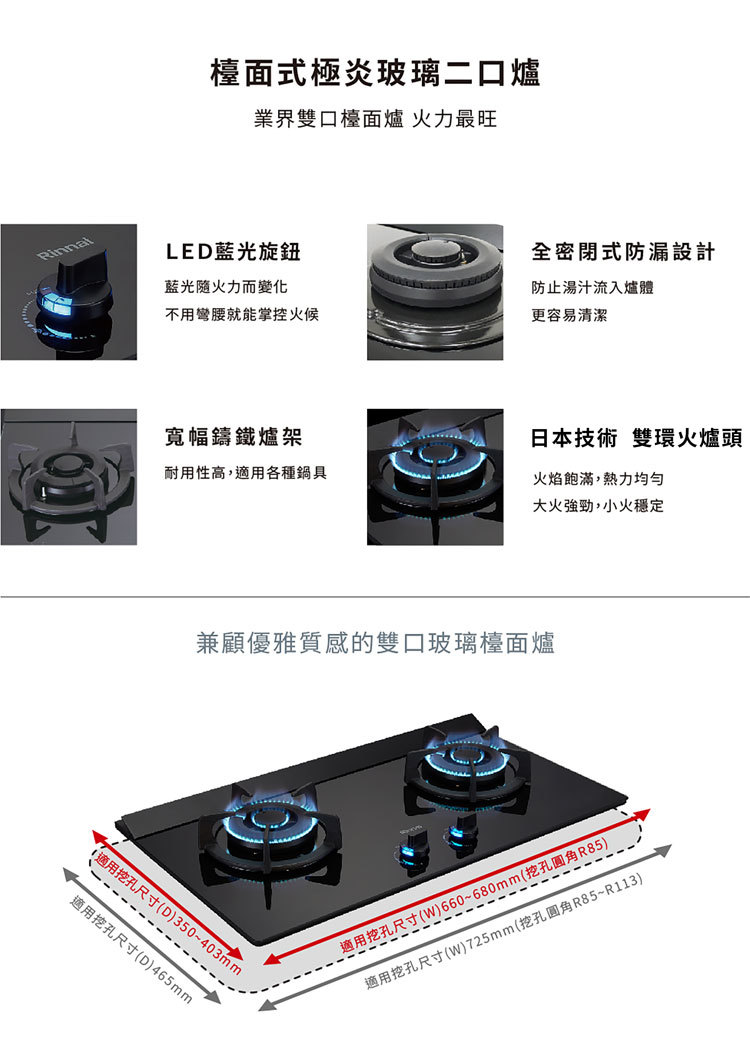 檯面式極炎玻璃二口爐

業界雙口檯面爐 火力最旺

Rinnai

LED藍光旋鈕

藍光隨火力而變化
不用彎腰就能掌控火候

全密閉式防漏設計

防止湯汁流入爐體
更容易清潔

寬幅鑄鐵爐架

耐用性高，適用各種鍋具

日本技術 雙環火爐頭

火焰飽滿，熱力均勻
大火強勁，小火穩定

兼顧優雅質感的雙口玻璃檯面爐

適用挖孔尺寸(D)350~403mm

適用挖孔尺寸(D)465mm

適用挖孔尺寸(W)660~680mm(挖孔圓角R85)

適用挖孔尺寸(W)725mm(挖孔圓角R85~R113)