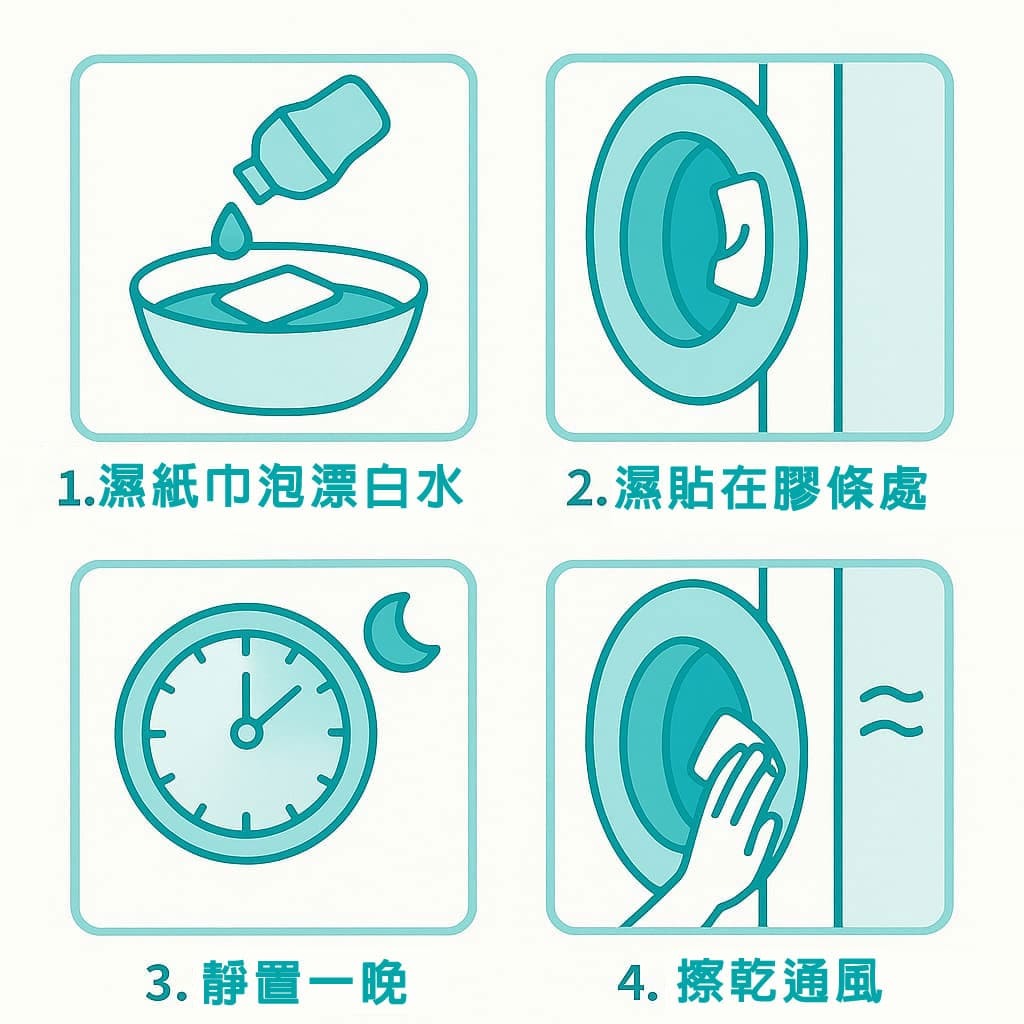 1.濕紙巾泡漂白水

2.濕貼在膠條處

3. 靜置一晚

4. 擦乾通風